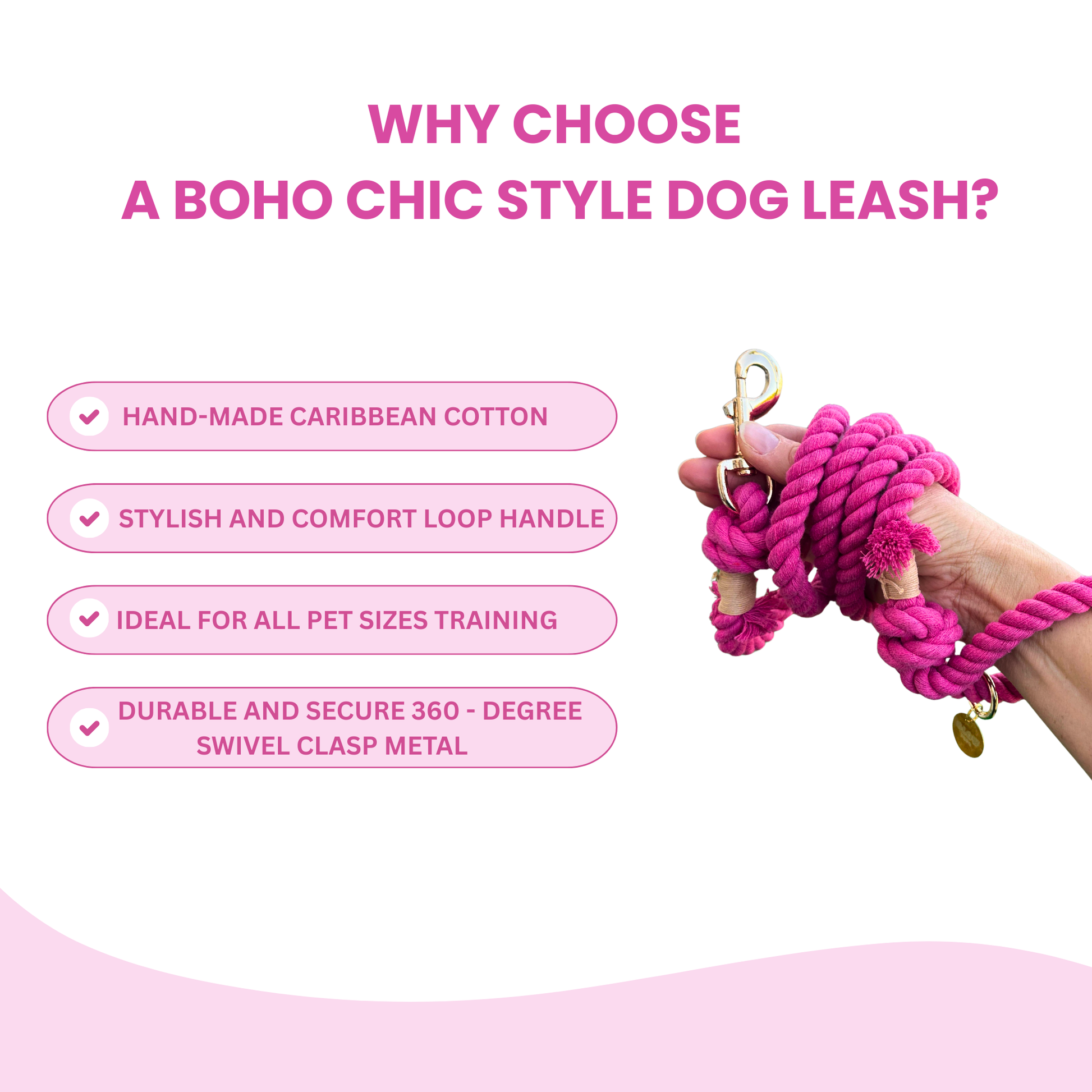 WHY CHOOSE
A BOHO CHIC STYLE DOG LEASH?

HAND-MADE CARIBBEAN COTTON

STYLISH AND COMFORT LOOP HANDLE

IDEAL FOR ALL PET SIZES TRAINING

DURABLE AND SECURE 360 - DEGREE SWIVEL CLASP METAL