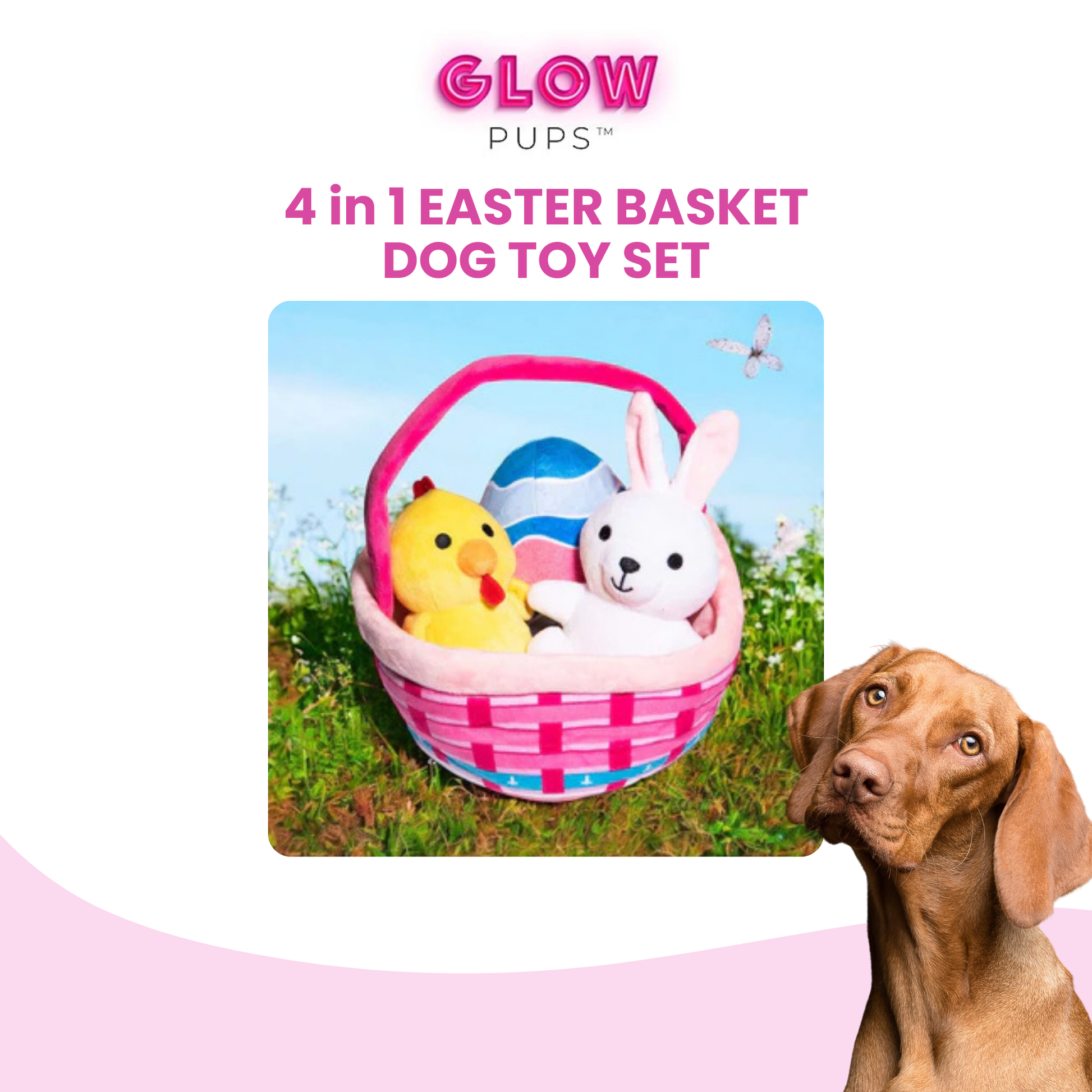 GLOW
PUPS™

4 in 1 EASTER BASKET DOG TOY SET