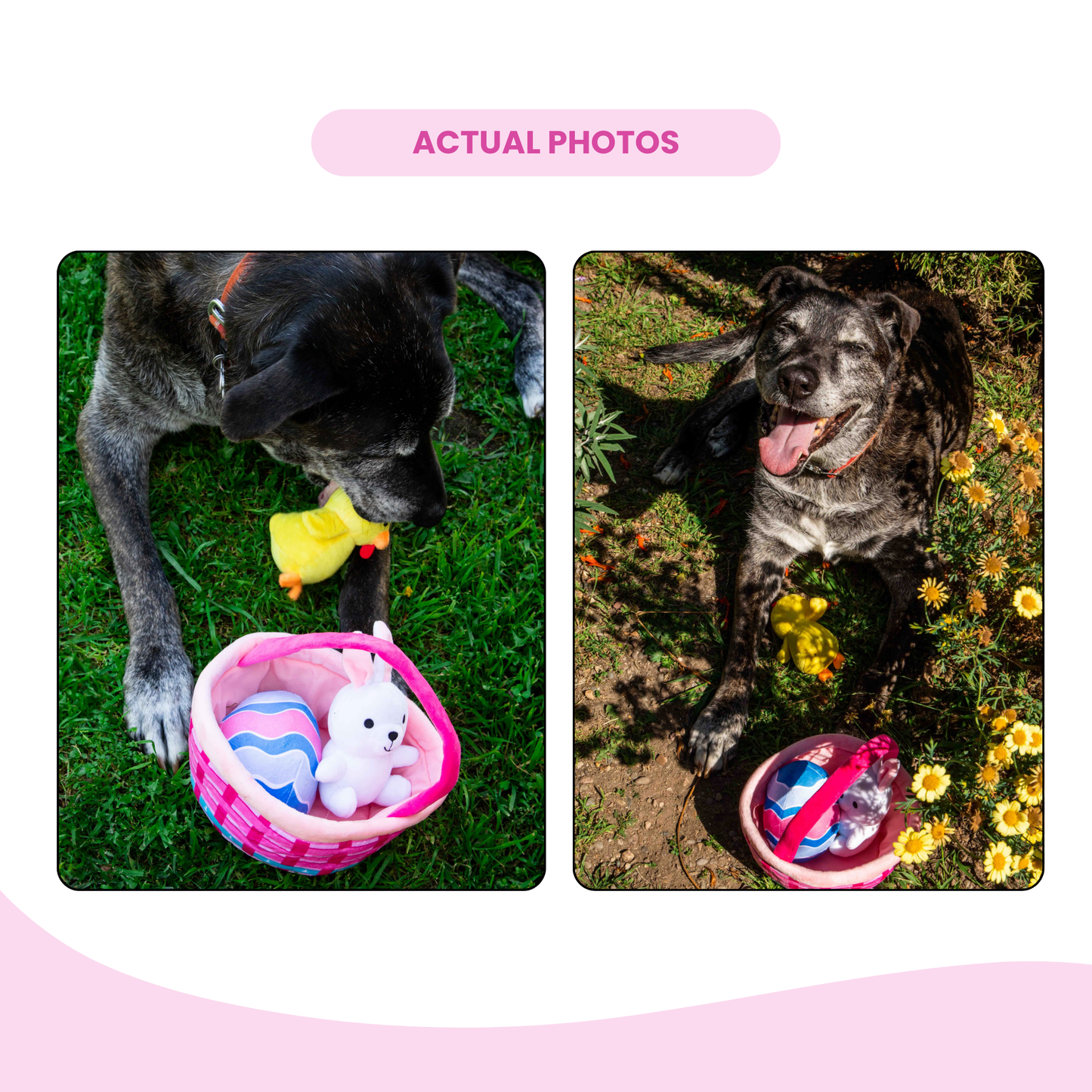 ACTUAL PHOTOS