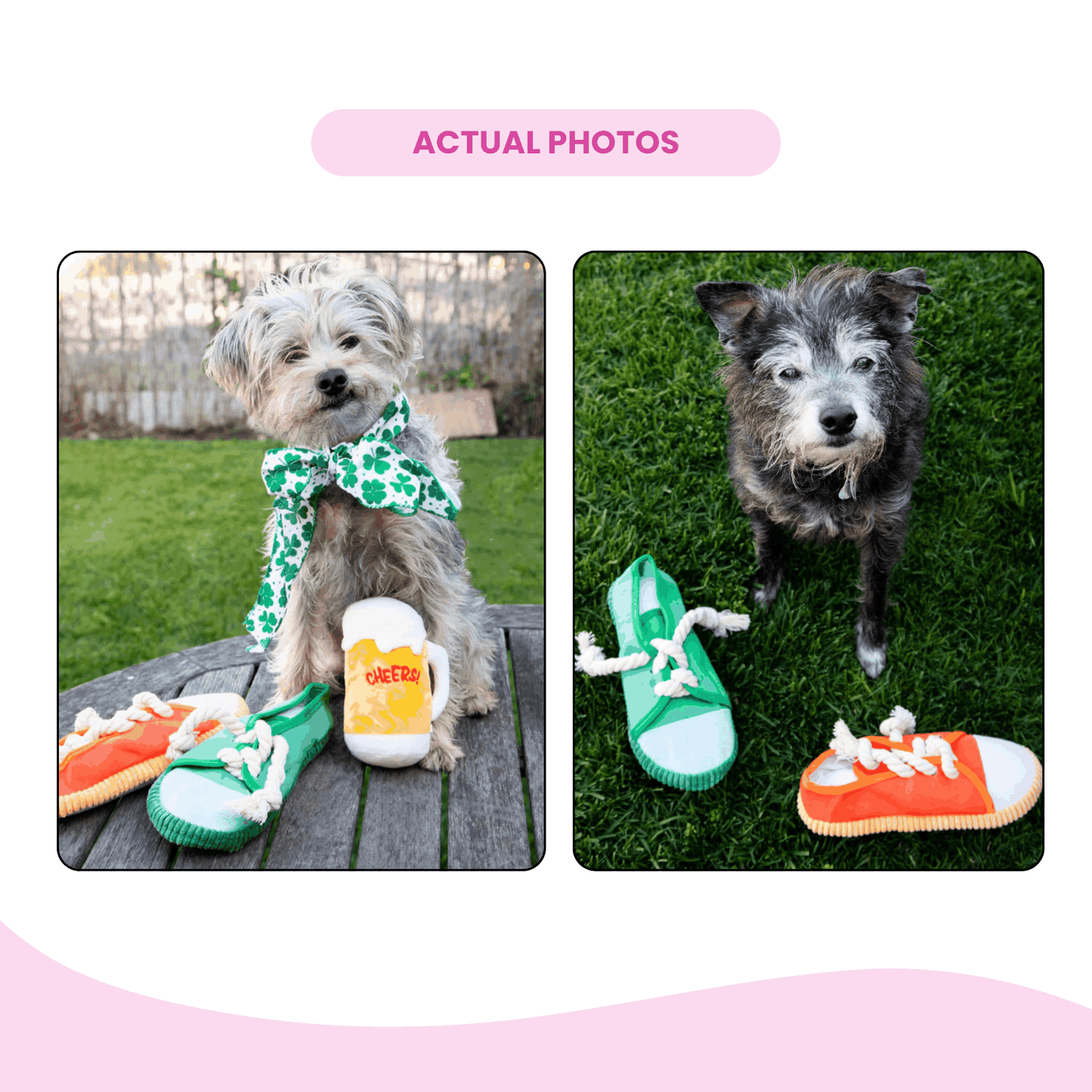 ACTUAL PHOTOS

CHEERS!