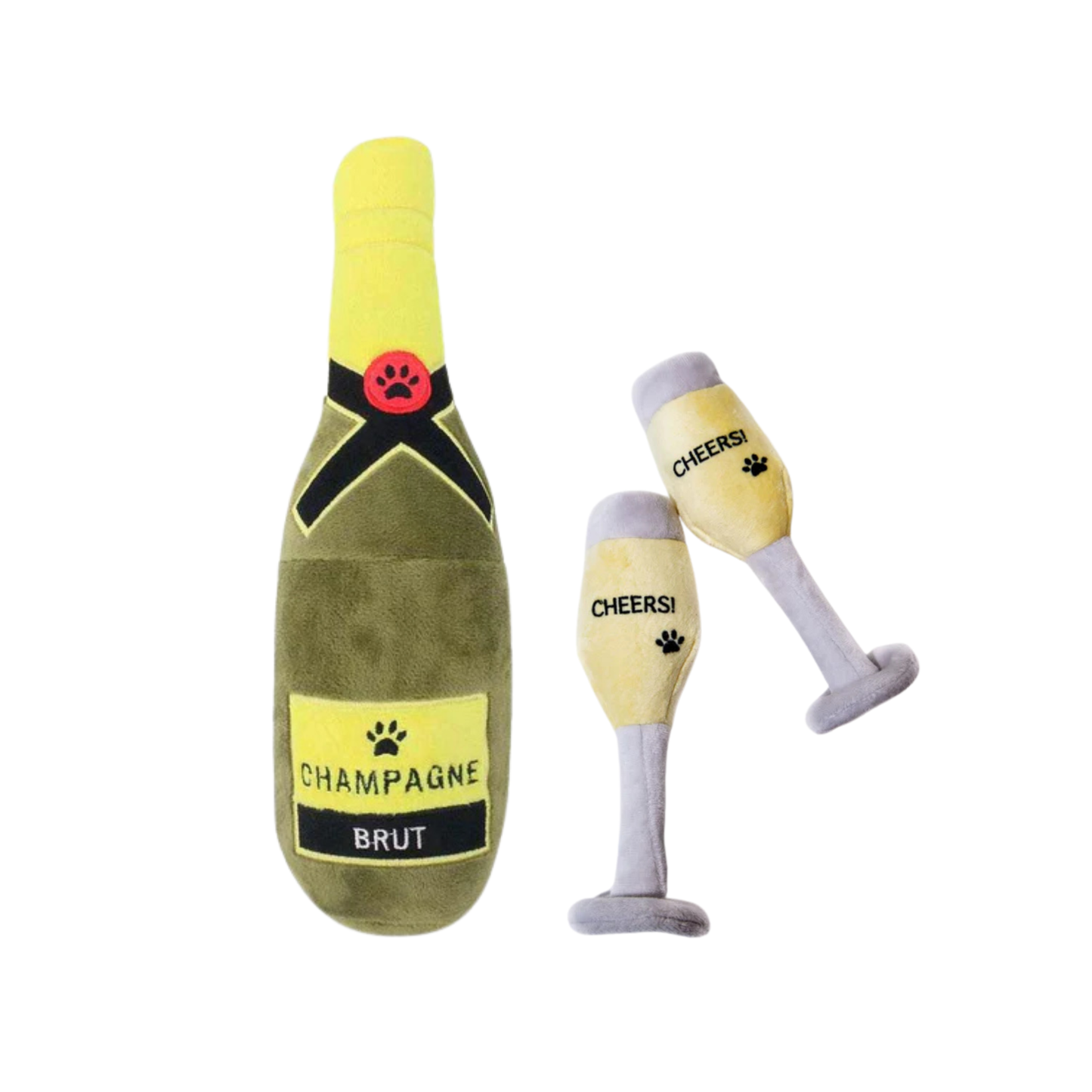 CHAMPAGNE
BRUT

CHEERS!

CHEERS!